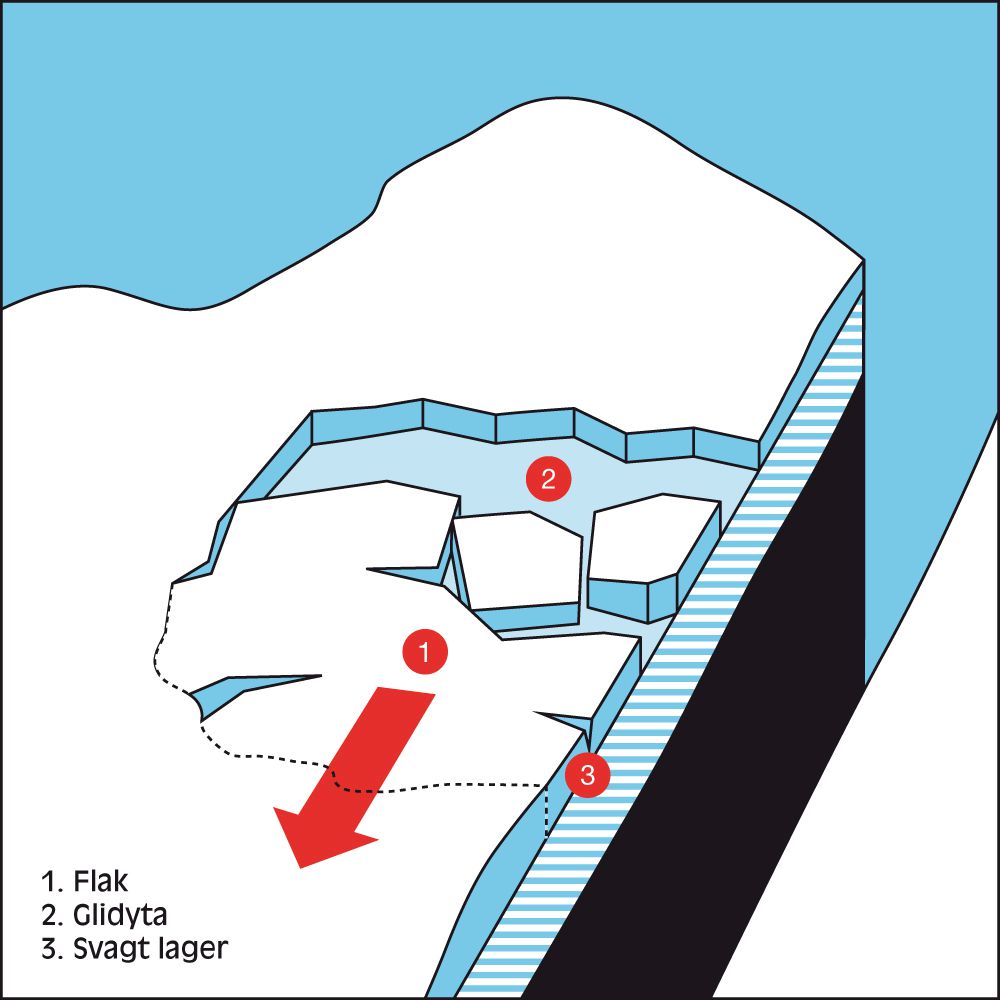 2
1
3
1. Flak
2. Glidyta
3. Svagt lager